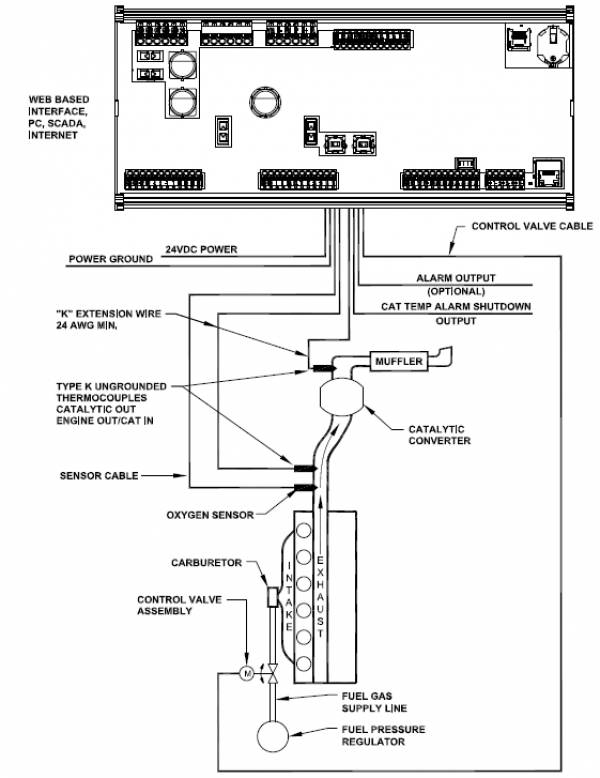 WEB BASED INTERFACE, PC, SCADA, INTERNET

CONTROL VALVE CABLE

24VDC POWER

POWER GROUND

ALARM OUTPUT (OPTIONAL)

CAT TEMP ALARM SHUTDOWN OUTPUT

"K" EXTENSION WIRE 24 AWG MIN.

MUFFLER

TYPE K UNGROUNDED THERMOCOUPLES CATALYTIC OUT ENGINE OUT/CAT IN

CATALYTIC CONVERTER

SENSOR CABLE

OXYGEN SENSOR

CARBURETOR

INTAKE

EXHAUST

CONTROL VALVE ASSEMBLY

M

FUEL GAS SUPPLY LINE

FUEL PRESSURE REGULATOR